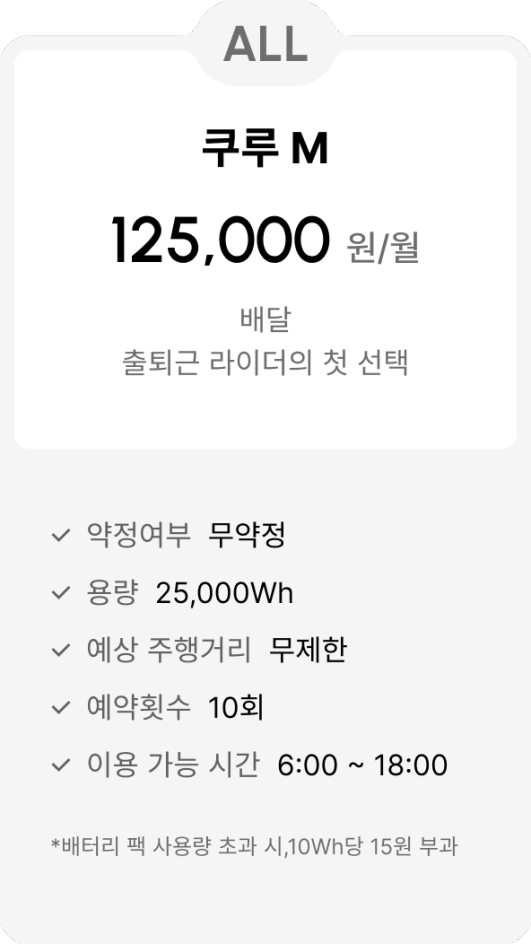 ALL

쿠루 M

125,000 원/월

배달
출퇴근 라이더의 첫 선택

약정여부 무약정

용량 25,000Wh

예상 주행거리 무제한

예약횟수 10회

이용 가능 시간 6:00 ~ 18:00

*배터리 팩 사용량 초과 시,10Wh당 15원 부과