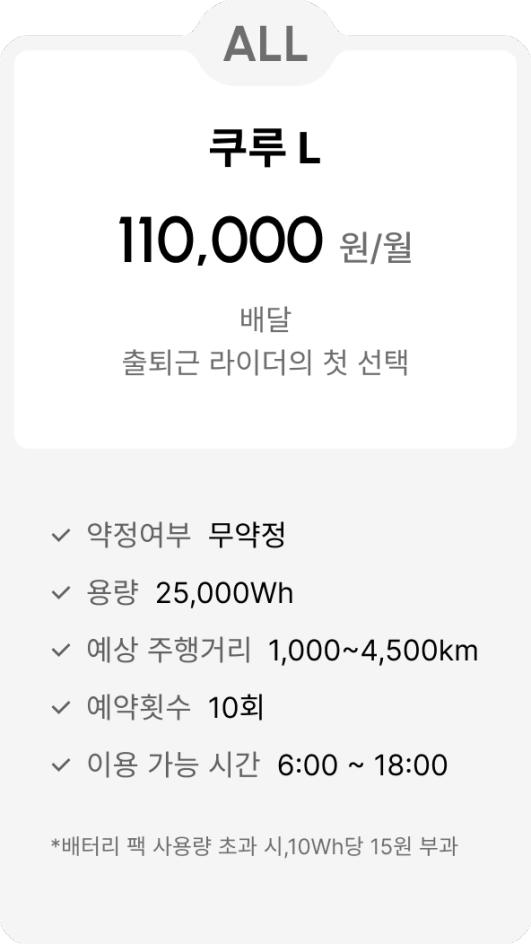 ALL

쿠루 L

110,000 원/월

배달
출퇴근 라이더의 첫 선택

약정여부 무약정

용량 25,000Wh

예상 주행거리 1,000~4,500km

예약횟수 10회

이용 가능 시간 6:00 ~ 18:00

*배터리 팩 사용량 초과 시,10Wh당 15원 부과